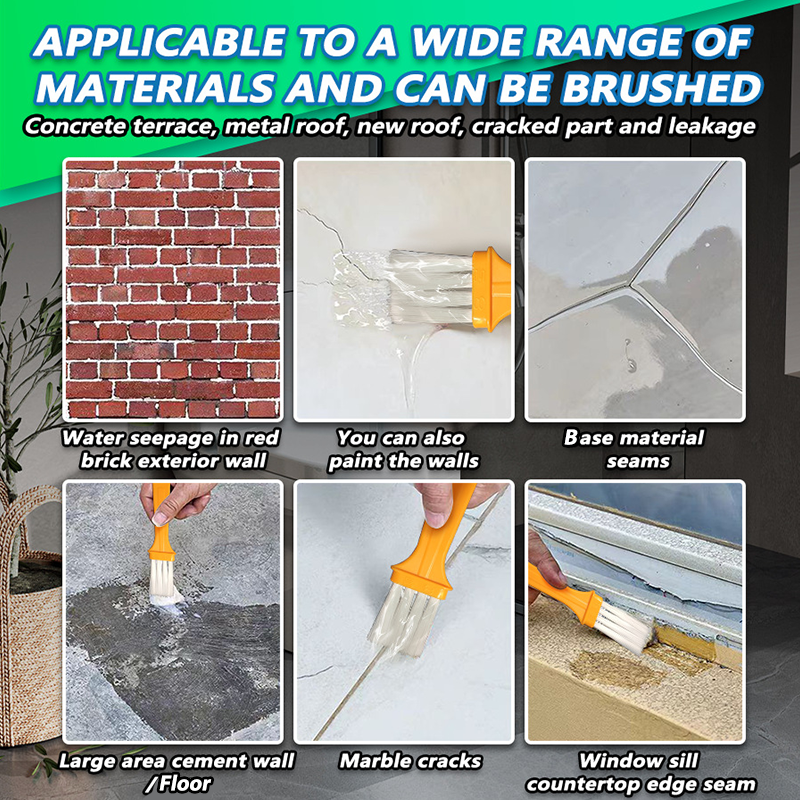 APPLICABLE TO A WIDE RANGE OF MATERIALS AND CAN BE BRUSHED

Concrete terrace, metal roof, new roof, cracked part and leakage

Water seepage in red brick exterior wall

You can also paint the walls

Base material seams

Large area cement wall /Floor

Marble cracks

Window sill countertop edge seam